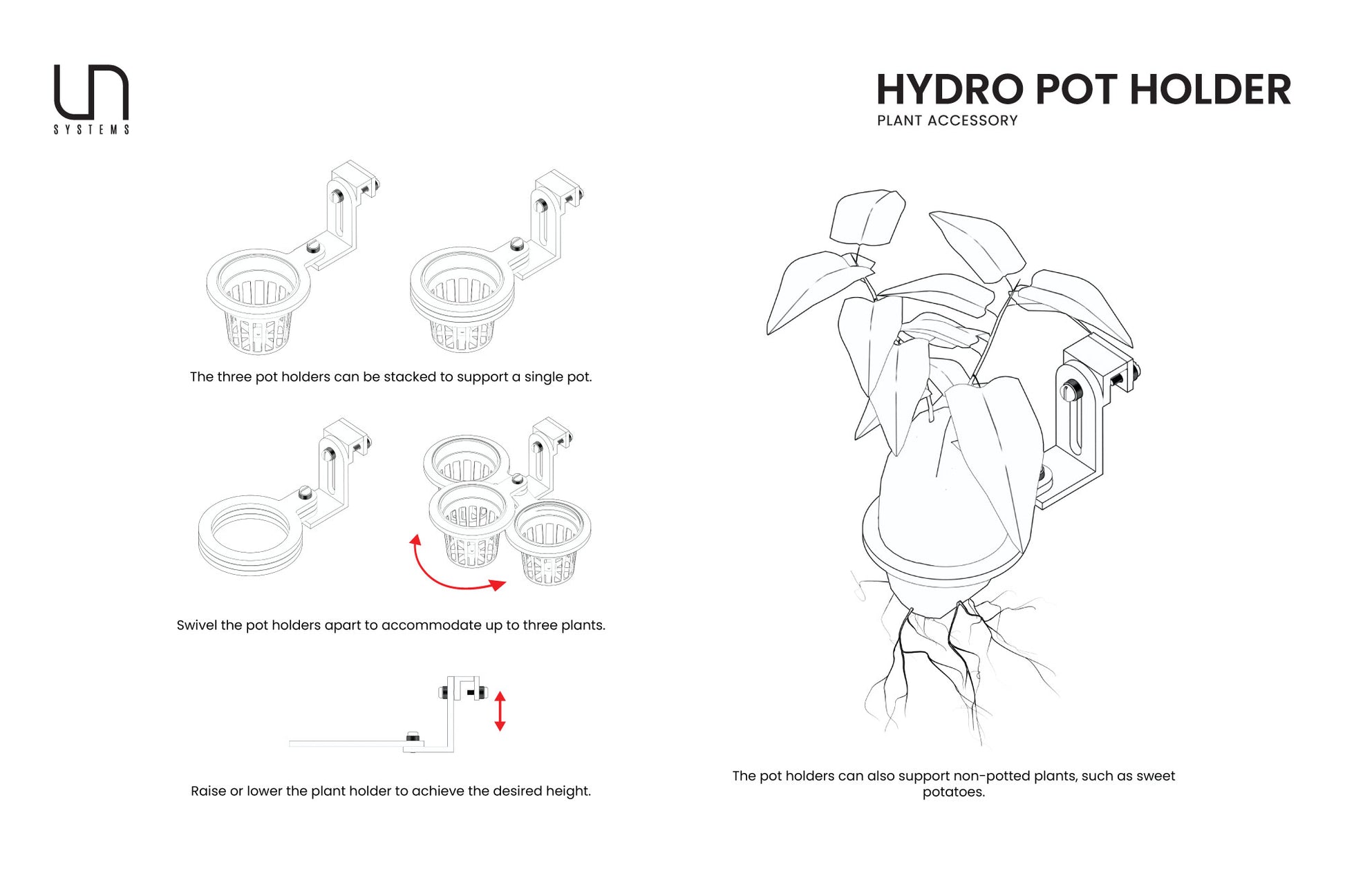 UN
SYSTEMS

HYDRO POT HOLDER
PLANT ACCESSORY

The three pot holders can be stacked to support a single pot.

Swivel the pot holders apart to accommodate up to three plants.

Raise or lower the plant holder to achieve the desired height.

The pot holders can also support non-potted plants, such as sweet potatoes.